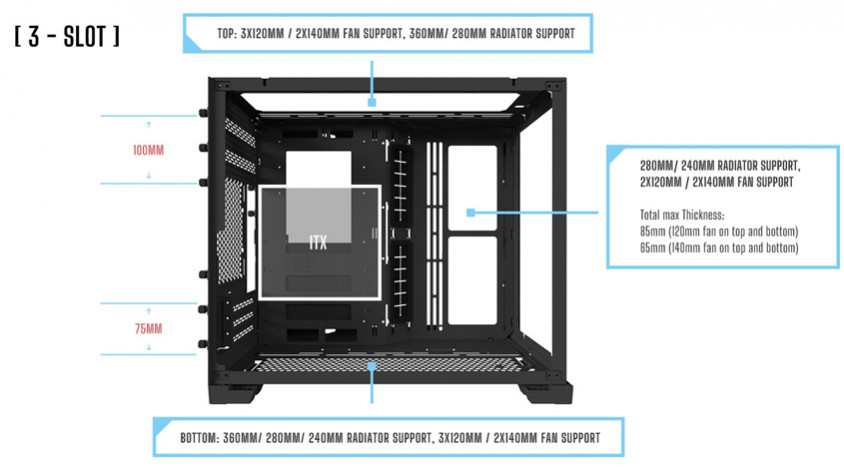 [ 3 - SLOT ]

TOP: 3X120MM / 2X140MM FAN SUPPORT, 360MM/ 280MM RADIATOR SUPPORT

100MM

ITX

75MM

280MM/ 240MM RADIATOR SUPPORT,
2X120MM / 2X140MM FAN SUPPORT

Total max Thickness:
85mm (120mm fan on top and bottom)
65mm (140mm fan on top and bottom)

BOTTOM: 360MM/ 280MM/ 240MM RADIATOR SUPPORT, 3X120MM / 2X140MM FAN SUPPORT